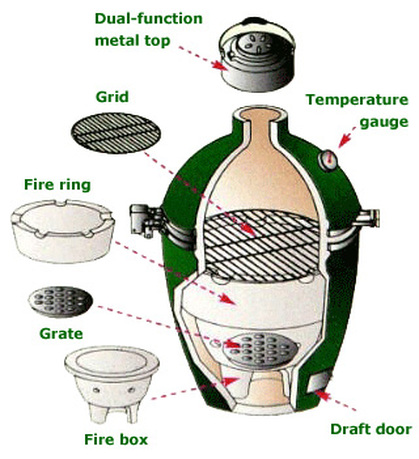 Dual-function metal top

Grid

Temperature gauge

Fire ring

Grate

Fire box

Draft door