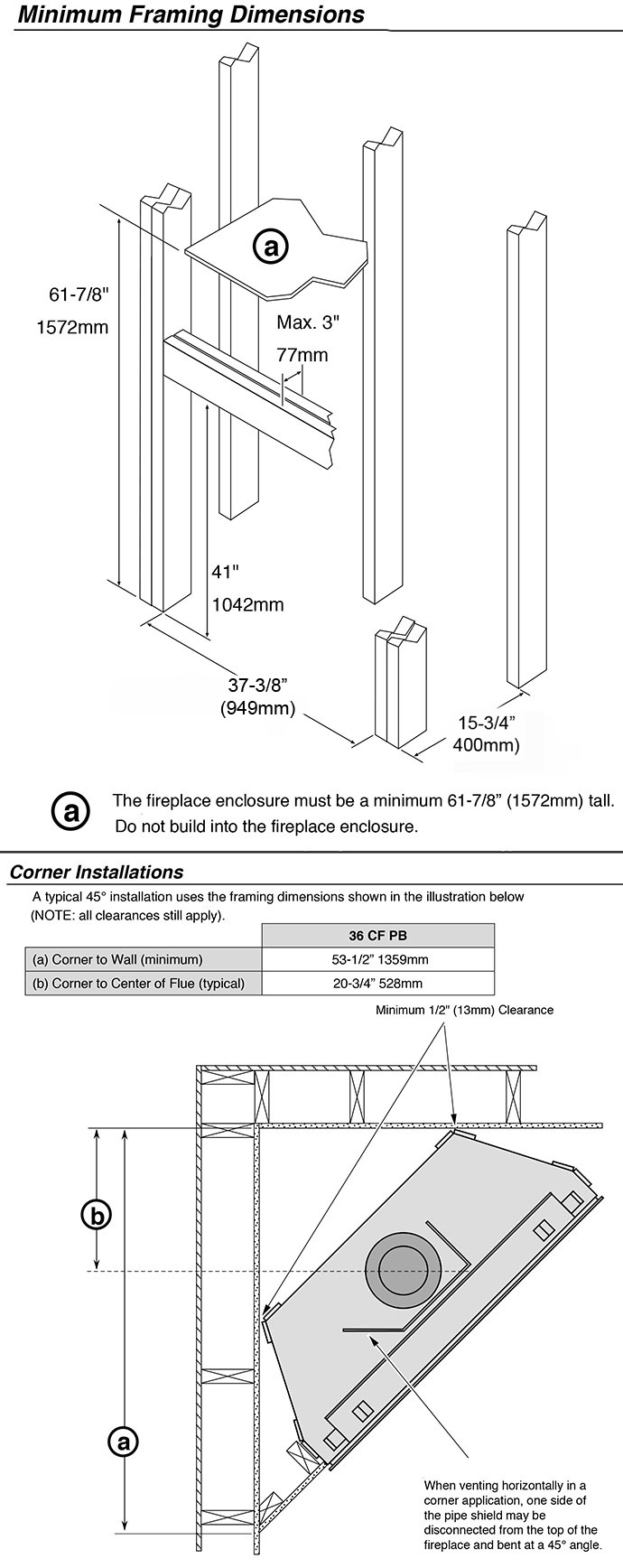 Minimum Framing Dimensions

a

61-7/8"
1572mm

Max. 3"
77mm

41"
1042mm

37-3/8"
(949mm)

15-3/4"
400mm)

a The fireplace enclosure must be a minimum 61-7/8" (1572mm) tall. Do not build into the fireplace enclosure.

Corner Installations

A typical 45° installation uses the framing dimensions shown in the illustration below (NOTE: all clearances still apply).

| | 36 CF PB |
|---|---|
| (a) Corner to Wall (minimum) | 53-1/2" 1359mm |
| (b) Corner to Center of Flue (typical) | 20-3/4" 528mm |

Minimum 1/2" (13mm) Clearance

b

a

When venting horizontally in a corner application, one side of the pipe shield may be disconnected from the top of the fireplace and bent at a 45° angle.